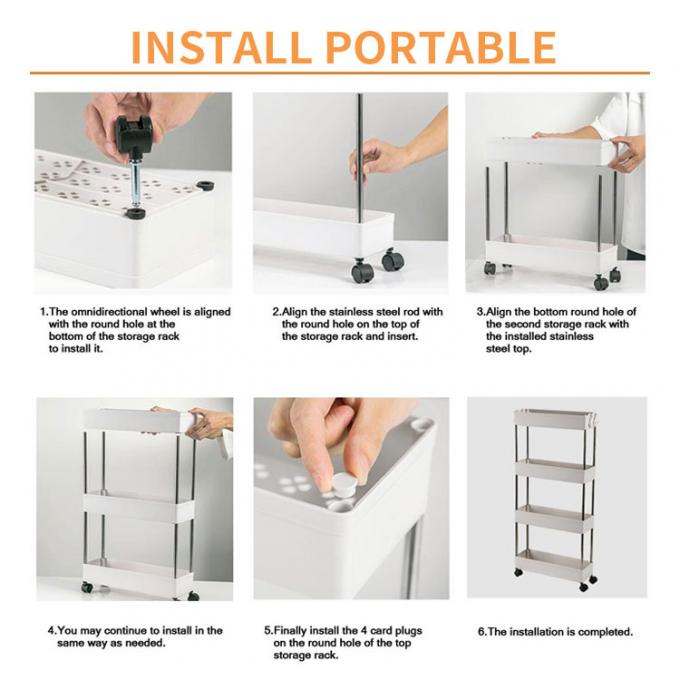 INSTALL PORTABLE

1.The omnidirectional wheel is aligned with the round hole at the bottom of the storage rack to install it.

2.Align the stainless steel rod with the round hole on the top of the storage rack and insert.

3.Align the bottom round hole of the second storage rack with the installed stainless steel top.

4.You may continue to install in the same way as needed.

5.Finally install the 4 card plugs on the round hole of the top storage rack.

6.The installation is completed.