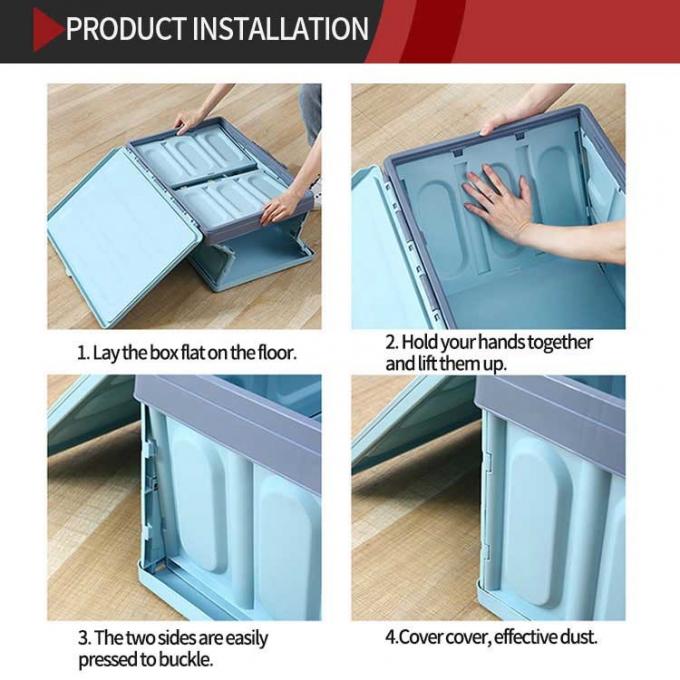 PRODUCT INSTALLATION

1. Lay the box flat on the floor.

2. Hold your hands together and lift them up.

3. The two sides are easily pressed to buckle.

4.Cover cover, effective dust.